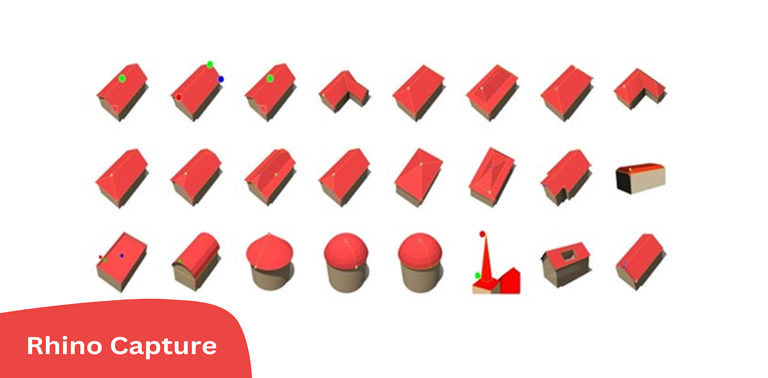 Rhino Capture